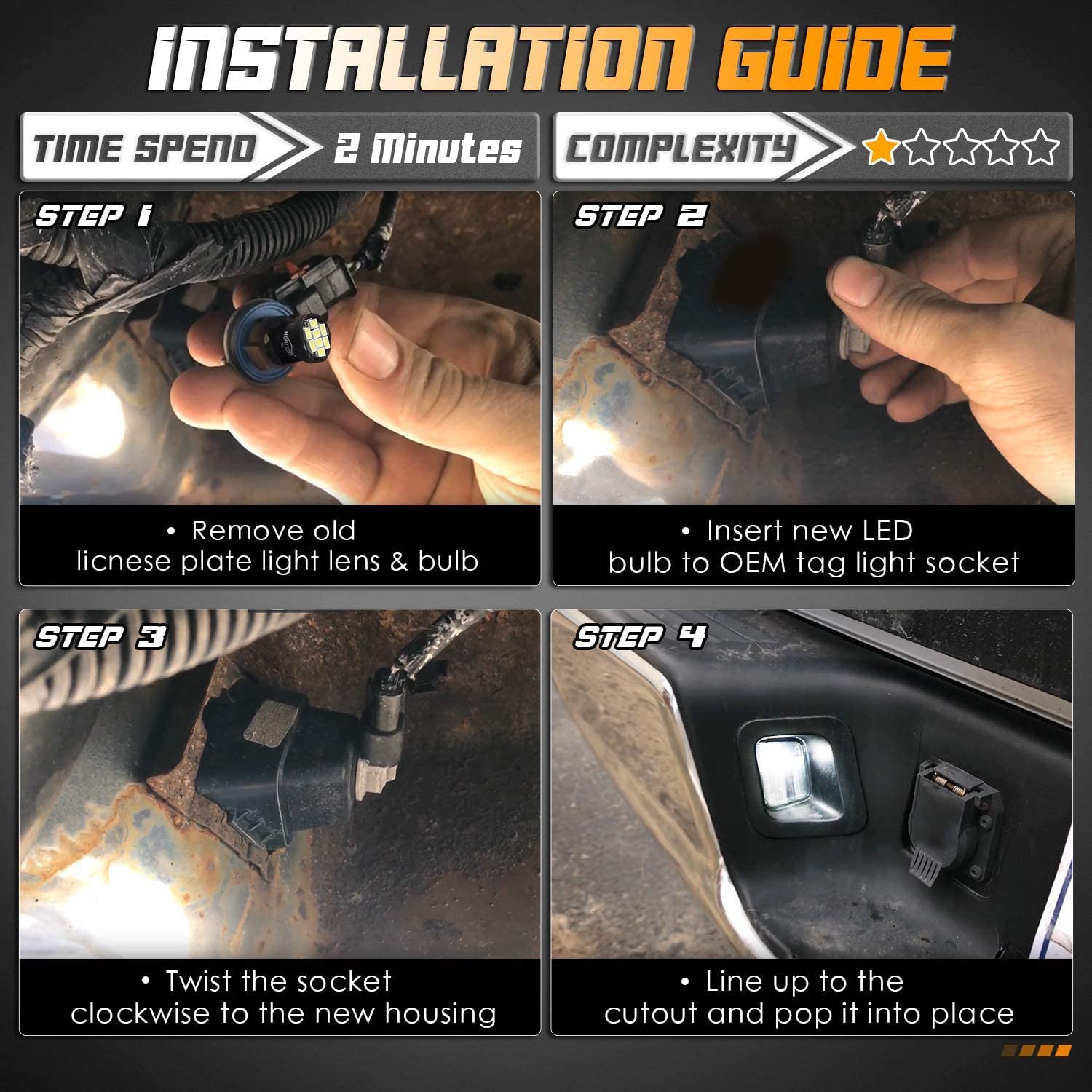 INSTALLATION GUIDE

TIME SPEND 2 Minutes

COMPLEXITY

STEP 1

• Remove old licnese plate light lens & bulb

STEP 2

• Insert new LED bulb to OEM tag light socket

STEP 3

• Twist the socket clockwise to the new housing

STEP 4

• Line up to the cutout and pop it into place