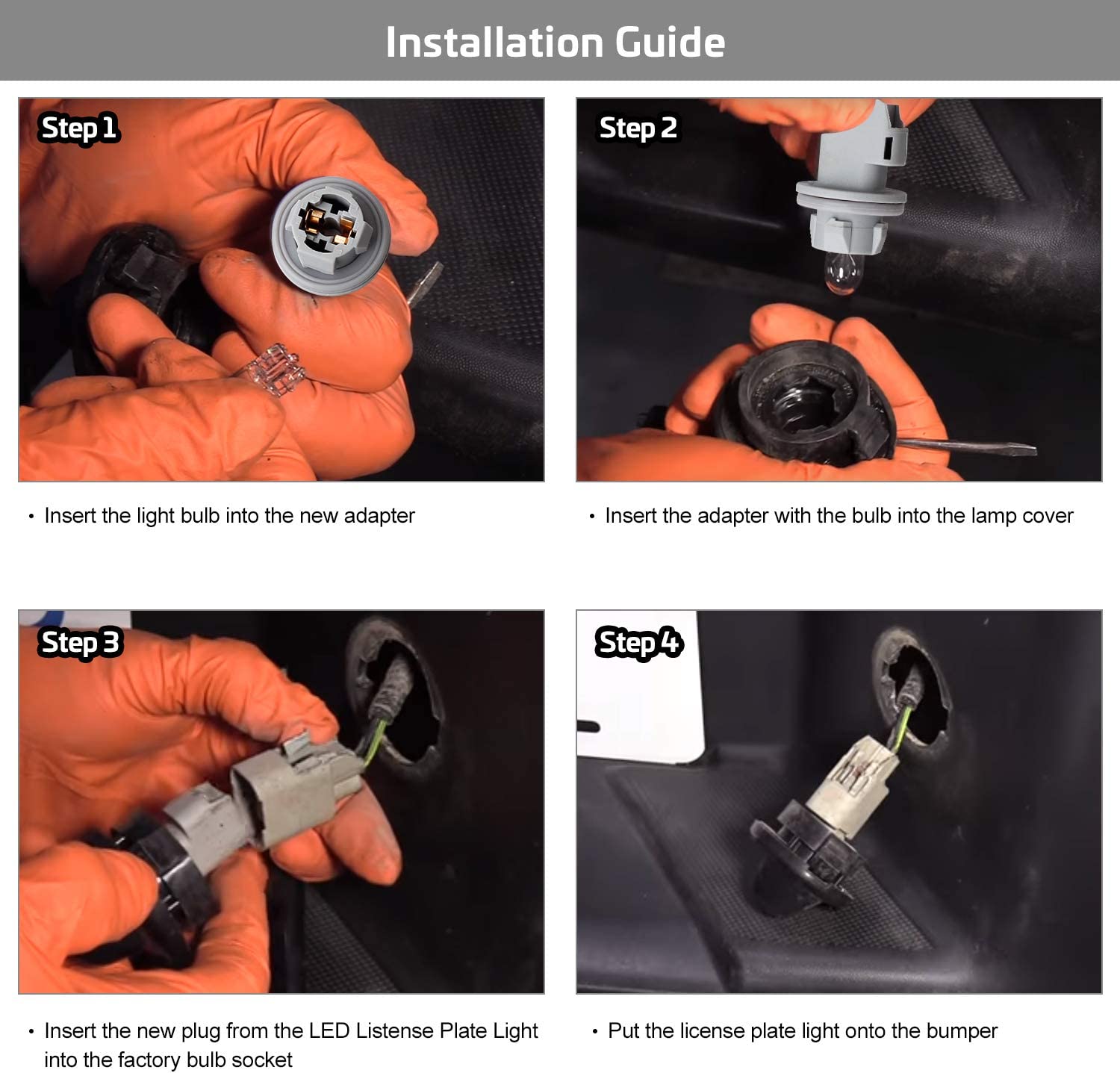 Installation Guide

Step 1

• Insert the light bulb into the new adapter

Step 2

• Insert the adapter with the bulb into the lamp cover

Step 3

• Insert the new plug from the LED Listense Plate Light into the factory bulb socket

Step 4

• Put the license plate light onto the bumper