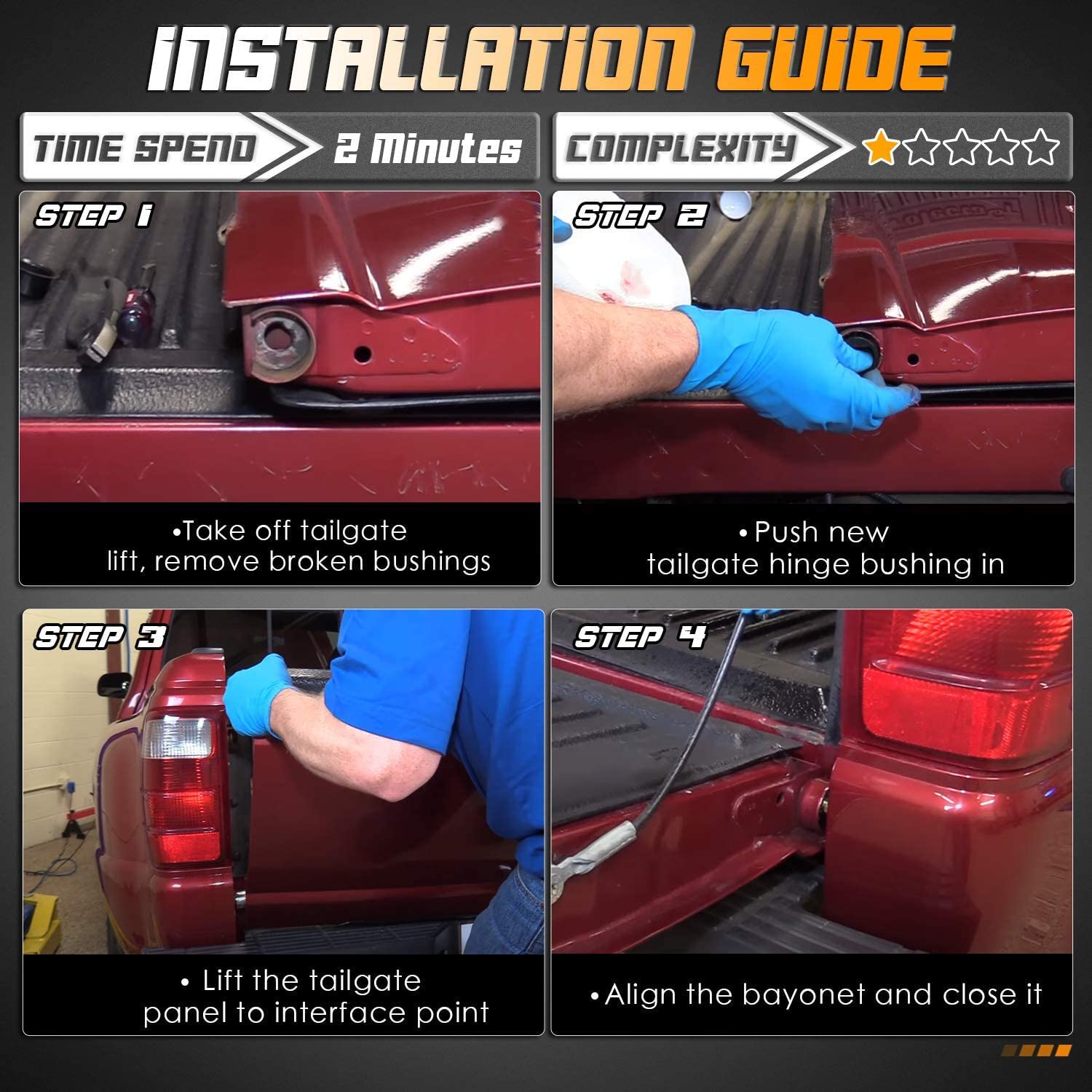 INSTALLATION GUIDE

TIME SPEND 2 Minutes

COMPLEXITY ★☆☆☆☆

STEP 1

•Take off tailgate lift, remove broken bushings

STEP 2

• Push new tailgate hinge bushing in

STEP 3

• Lift the tailgate panel to interface point

STEP 4

•Align the bayonet and close it